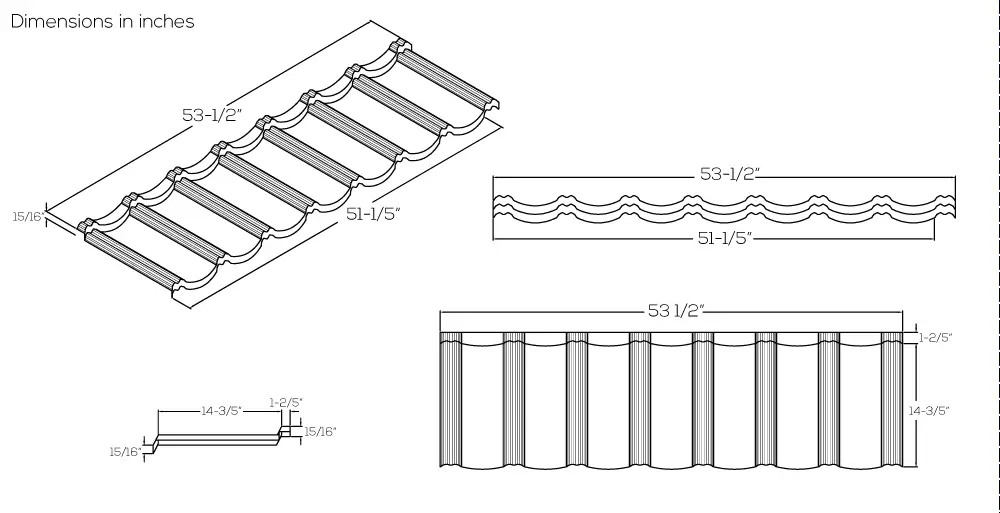 Dimensions in inches

53-1/2"

15/16"

51-1/5"

53-1/2"

51-1/5"

53 1/2"

1-2/5"

14-3/5"

14-3/5"

1-2/5"

15/16"

15/16"