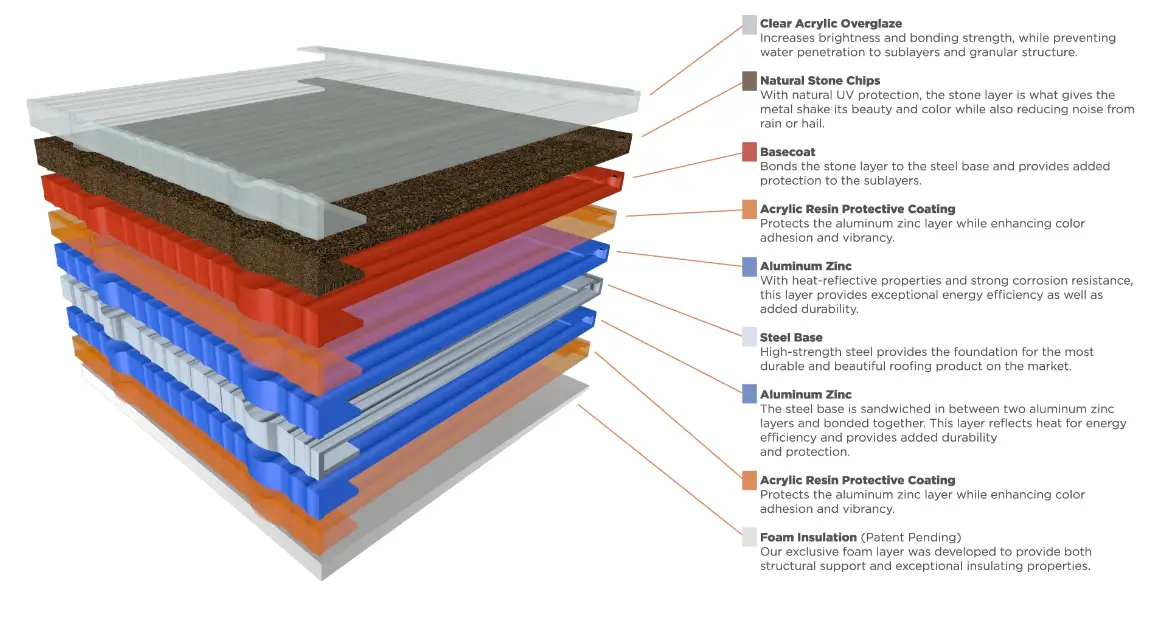 Clear Acrylic Overglaze
Increases brightness and bonding strength, while preventing water penetration to sublayers and granular structure.

Natural Stone Chips
With natural UV protection, the stone layer is what gives the metal shake its beauty and color while also reducing noise from rain or hail.

Basecoat
Bonds the stone layer to the steel base and provides added protection to the sublayers.

Acrylic Resin Protective Coating
Protects the aluminum zinc layer while enhancing color adhesion and vibrancy.

Aluminum Zinc
With heat-reflective properties and strong corrosion resistance, this layer provides exceptional energy efficiency as well as added durability.

Steel Base
High-strength steel provides the foundation for the most durable and beautiful roofing product on the market.

Aluminum Zinc
The steel base is sandwiched in between two aluminum zinc layers and bonded together. This layer reflects heat for energy efficiency and provides added durability and protection.

Acrylic Resin Protective Coating
Protects the aluminum zinc layer while enhancing color adhesion and vibrancy.

Foam Insulation (Patent Pending)
Our exclusive foam layer was developed to provide both structural support and exceptional insulating properties.